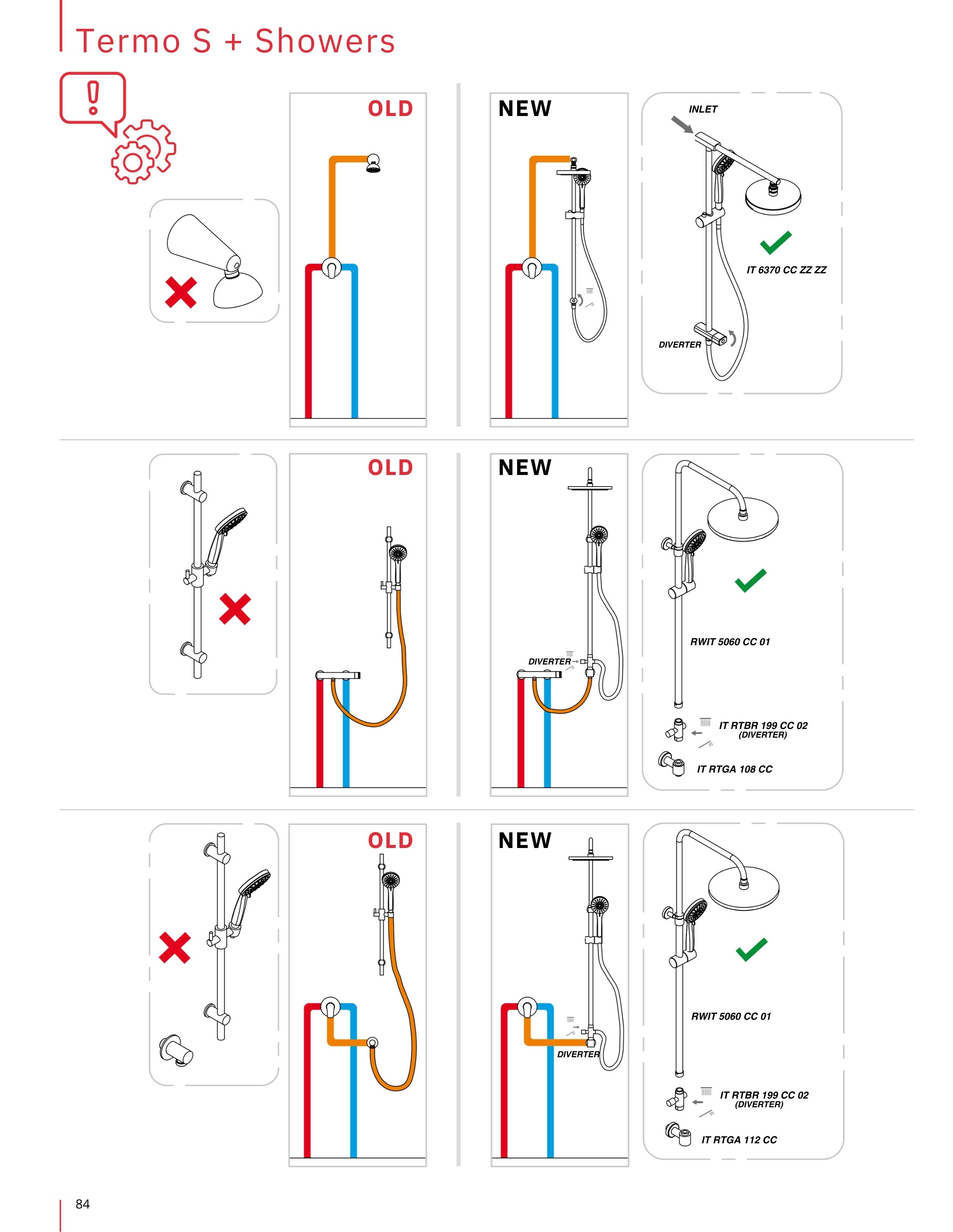 Termo S + Showers

OLD

NEW

INLET

IT 6370 CC ZZ ZZ

DIVERTER

OLD

NEW

DIVERTER

RWIT 5060 CC 01

IT RTBR 199 CC 02
(DIVERTER)

IT RTGA 108 CC

OLD

NEW

DIVERTER

RWIT 5060 CC 01

IT RTBR 199 CC 02
(DIVERTER)

IT RTGA 112 CC

84